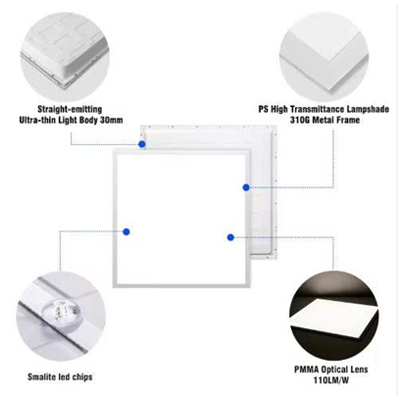 Straight-emitting
Ultra-thin Light Body 30mm

PS High Transmittance Lampshade
310G Metal Frame

Smalite led chips

PMMA Optical Lens
110LM/W